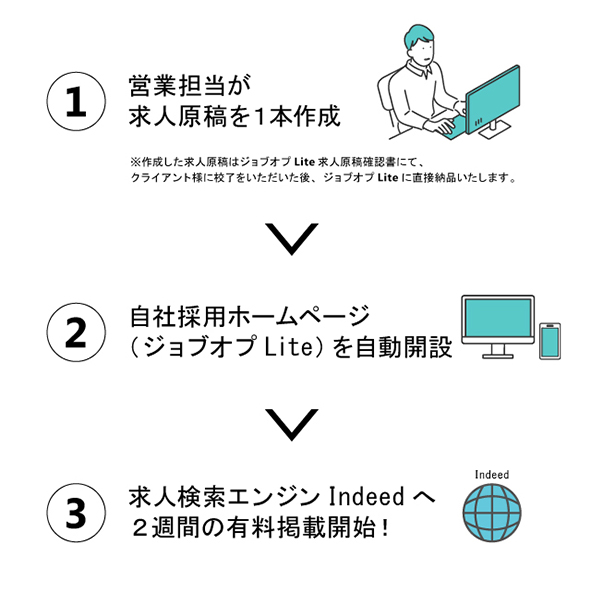 1

営業担当が
求人原稿を1本作成

※作成した求人原稿はジョブオプ Lite 求人原稿確認書にて、
クライアント様に校了をいただいた後、ジョブオプ Lite に直接納品いたします。

2

自社採用ホームページ
（ジョブオプ Lite）を自動開設

3

求人検索エンジン Indeed へ
２週間の有料掲載開始！

Indeed